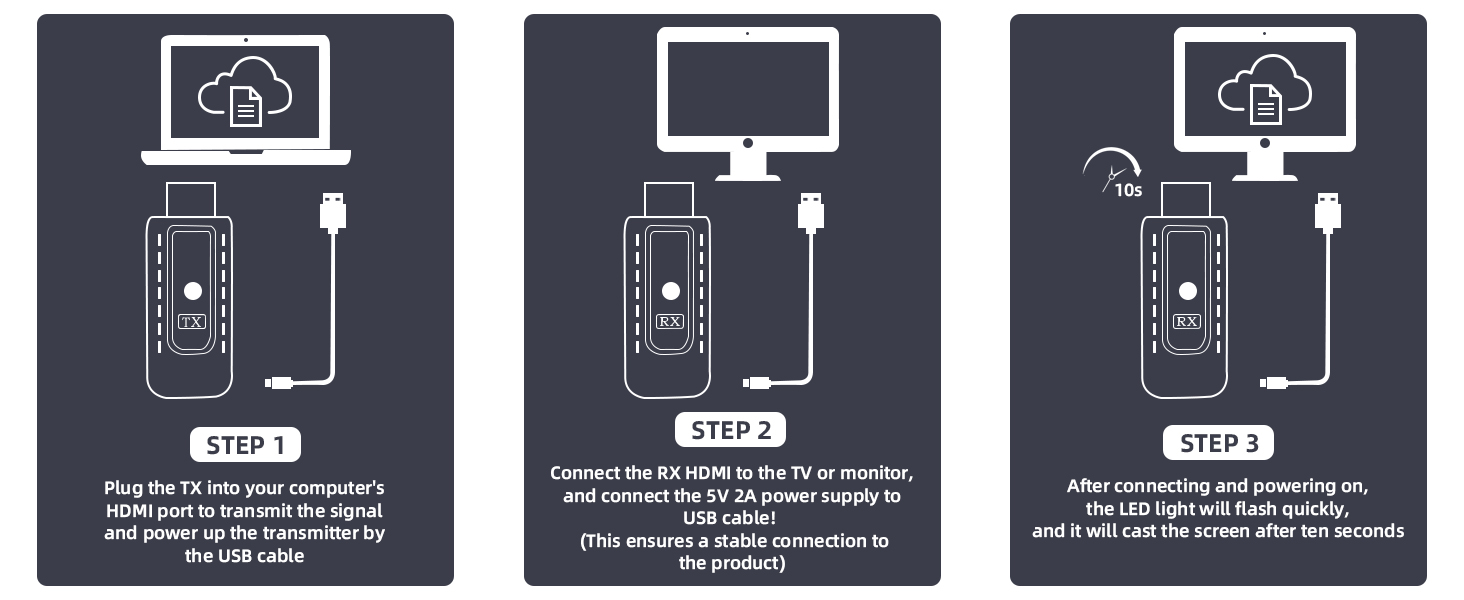 TX

STEP 1

Plug the TX into your computer's HDMI port to transmit the signal and power up the transmitter by the USB cable

RX

STEP 2

Connect the RX HDMI to the TV or monitor, and connect the 5V 2A power supply to USB cable!
(This ensures a stable connection to the product)

10s

RX

STEP 3

After connecting and powering on, the LED light will flash quickly, and it will cast the screen after ten seconds