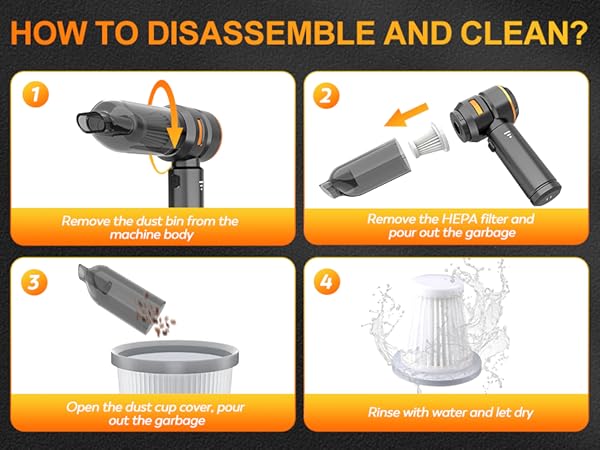 HOW TO DISASSEMBLE AND CLEAN?

1

Remove the dust bin from the machine body

2

Remove the HEPA filter and pour out the garbage

3

Open the dust cup cover, pour out the garbage

4

Rinse with water and let dry