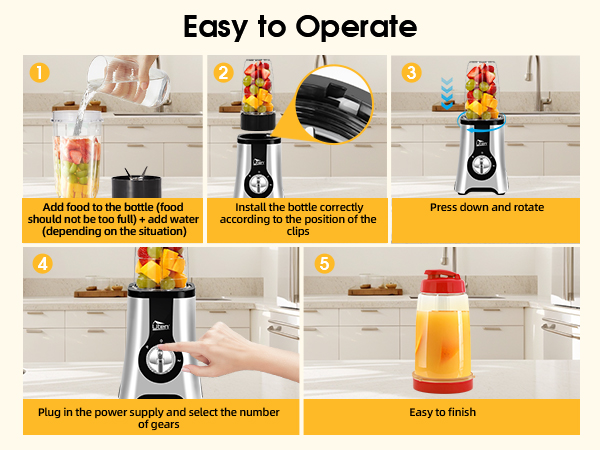 Easy to Operate

1

Add food to the bottle (food should not be too full) + add water (depending on the situation)

2

Uten

Install the bottle correctly according to the position of the clips

3

Uten

Press down and rotate

4

Uten

Plug in the power supply and select the number of gears

5

Easy to finish