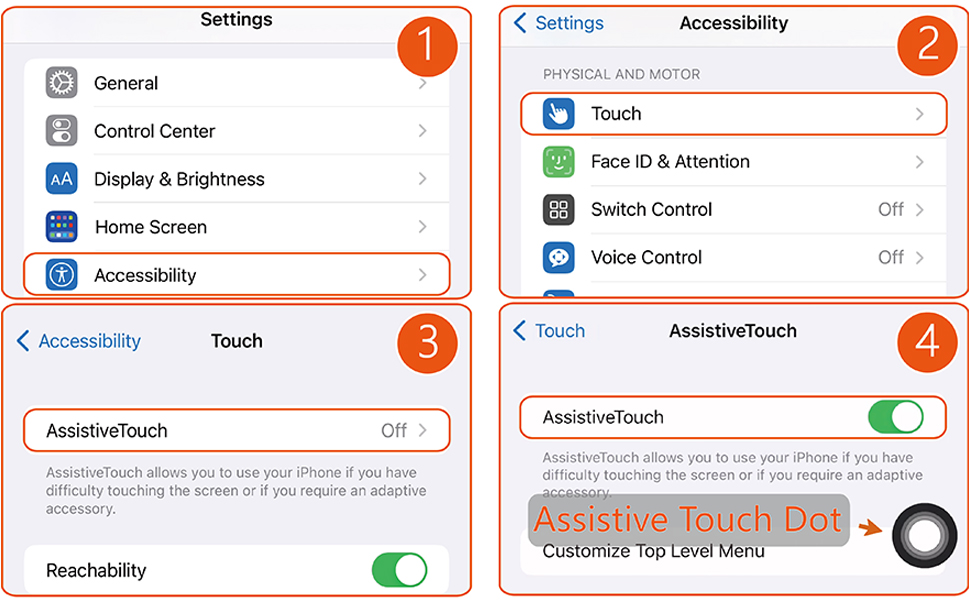 Settings

1

General

Control Center

Display & Brightness

Home Screen

Accessibility

Settings

Accessibility

2

PHYSICAL AND MOTOR

Touch

Face ID & Attention

Switch Control Off

Voice Control Off

Accessibility

Touch

3

AssistiveTouch Off

AssistiveTouch allows you to use your iPhone if you have difficulty touching the screen or if you require an adaptive accessory.

Reachability

Touch

AssistiveTouch

4

AssistiveTouch

AssistiveTouch allows you to use your iPhone if you have difficulty touching the screen or if you require an adaptive accessory.

Assistive Touch Dot

Customize Top Level Menu