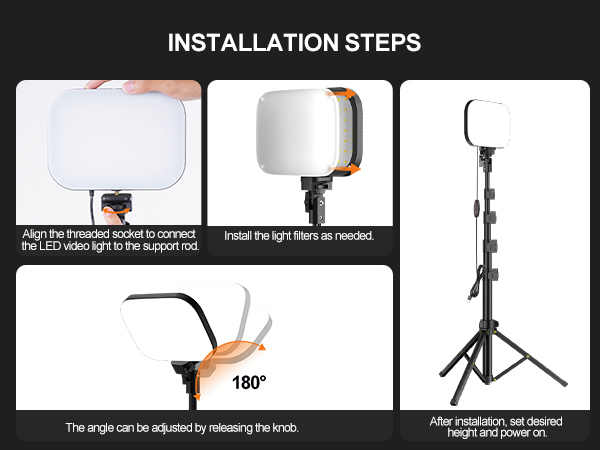 INSTALLATION STEPS

Align the threaded socket to connect the LED video light to the support rod.

Install the light filters as needed.

180°

The angle can be adjusted by releasing the knob.

After installation, set desired height and power on.