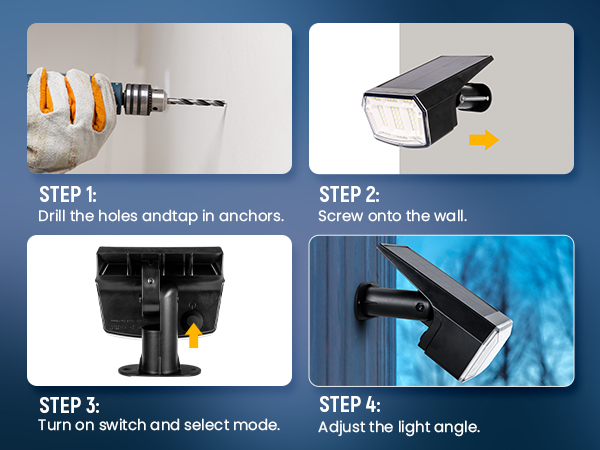 STEP 1:
Drill the holes andtap in anchors.

STEP 2:
Screw onto the wall.

STEP 3:
Turn on switch and select mode.

STEP 4:
Adjust the light angle.