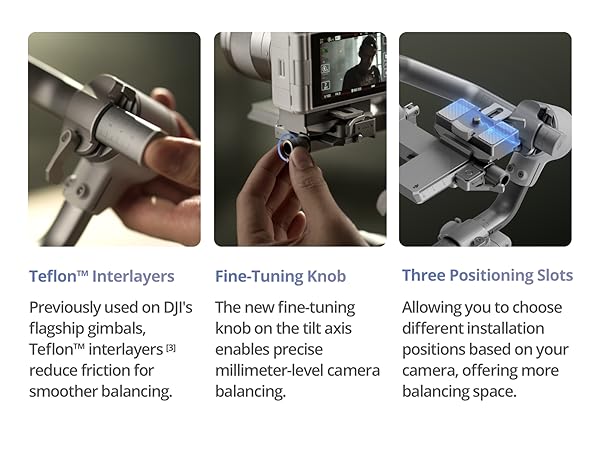 Teflon™ Interlayers

Previously used on DJI's flagship gimbals, Teflon™ interlayers [3] reduce friction for smoother balancing.

Fine-Tuning Knob

The new fine-tuning knob on the tilt axis enables precise millimeter-level camera balancing.

Three Positioning Slots

Allowing you to choose different installation positions based on your camera, offering more balancing space.