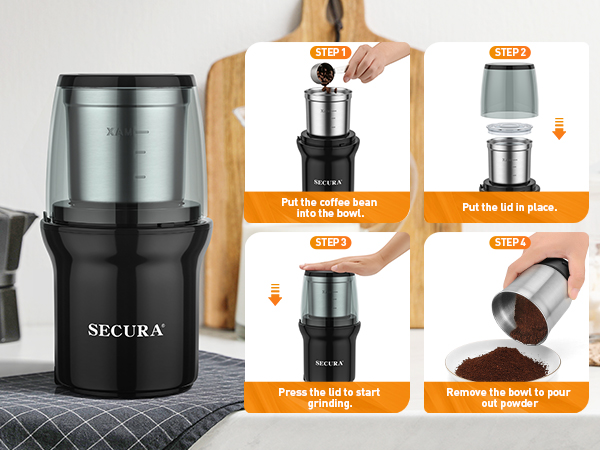 XAM

SECURA®

STEP 1

SECURA®

Put the coffee bean into the bowl.

STEP 2

Put the lid in place.

STEP 3

SECURA®

Press the lid to start grinding.

STEP 4

Remove the bowl to pour out powder