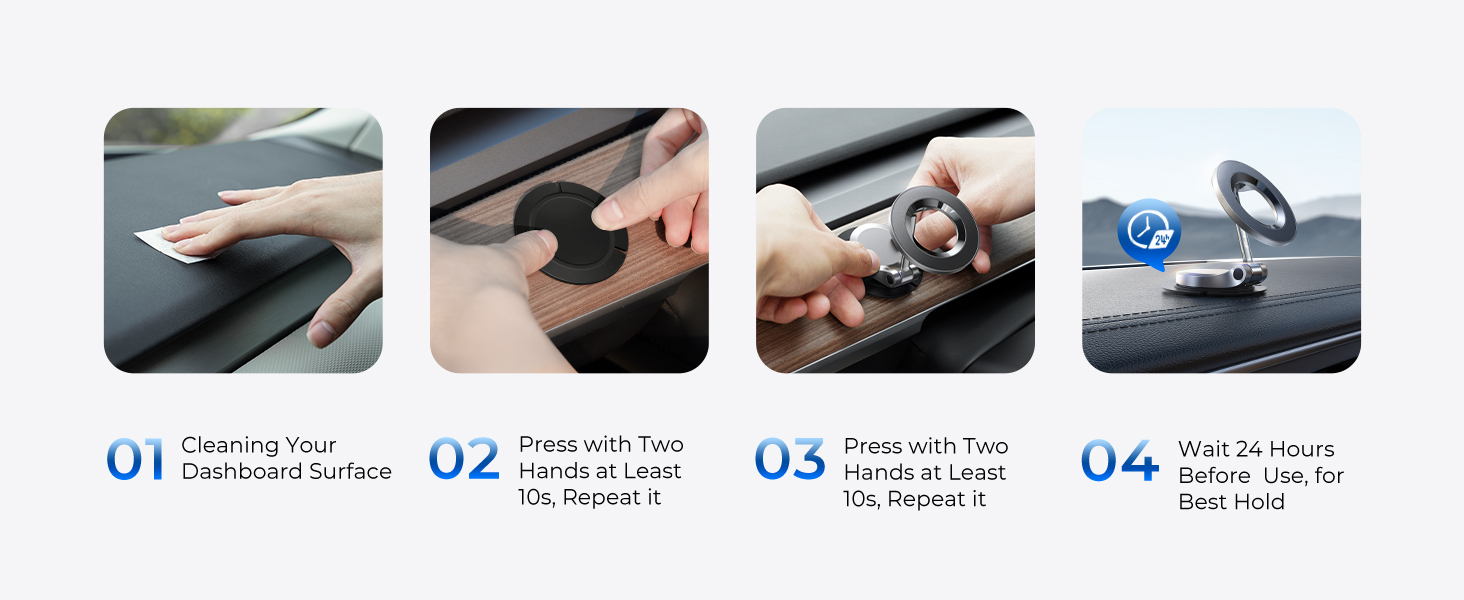 24h

01 Cleaning Your Dashboard Surface

02 Press with Two Hands at Least 10s, Repeat it

03 Press with Two Hands at Least 10s, Repeat it

04 Wait 24 Hours Before Use, for Best Hold