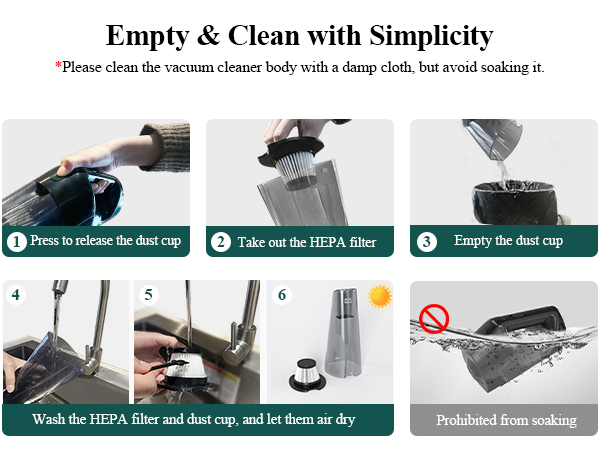 Empty & Clean with Simplicity

*Please clean the vacuum cleaner body with a damp cloth, but avoid soaking it.

1 Press to release the dust cup

2 Take out the HEPA filter

3 Empty the dust cup

4

5

6

Wash the HEPA filter and dust cup, and let them air dry

Prohibited from soaking