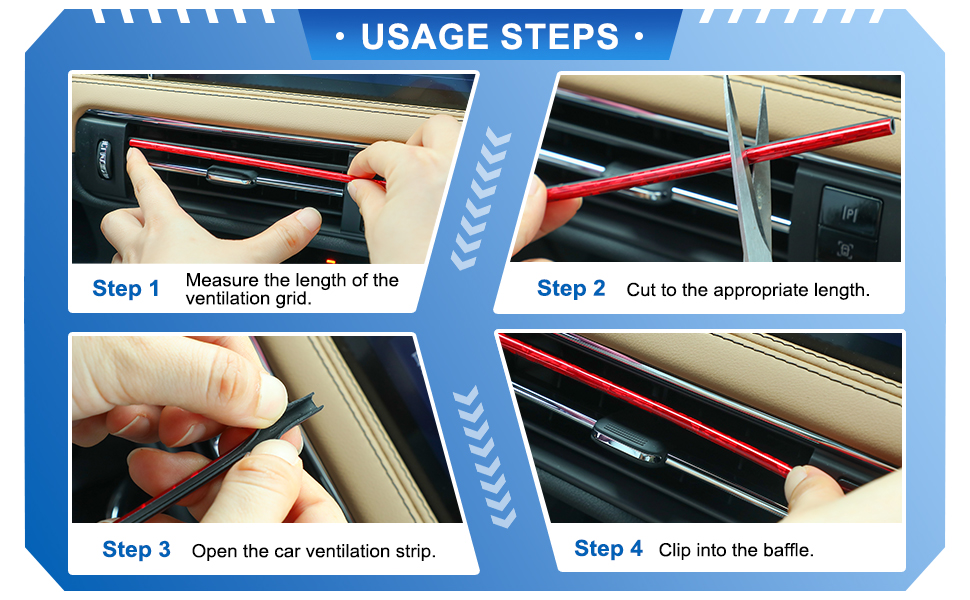 • USAGE STEPS •

Step 1 Measure the length of the ventilation grid.

Step 2 Cut to the appropriate length.

Step 3 Open the car ventilation strip.

Step 4 Clip into the baffle.