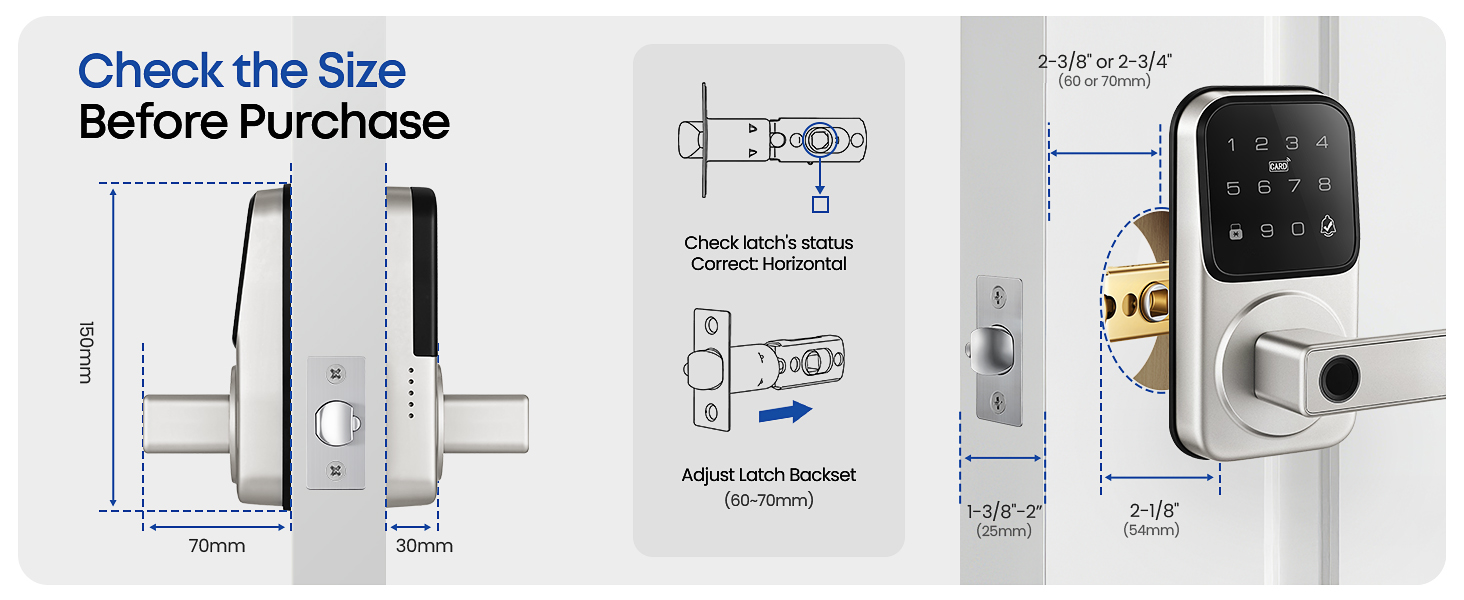 Check the Size
Before Purchase

150mm

70mm

30mm

Check latch's status
Correct: Horizontal

Adjust Latch Backset
(60~70mm)

2-3/8" or 2-3/4"
(60 or 70mm)

1 2 3 4
CARD
5 6 7 8
9 0

1-3/8"-2"
(25mm)

2-1/8"
(54mm)