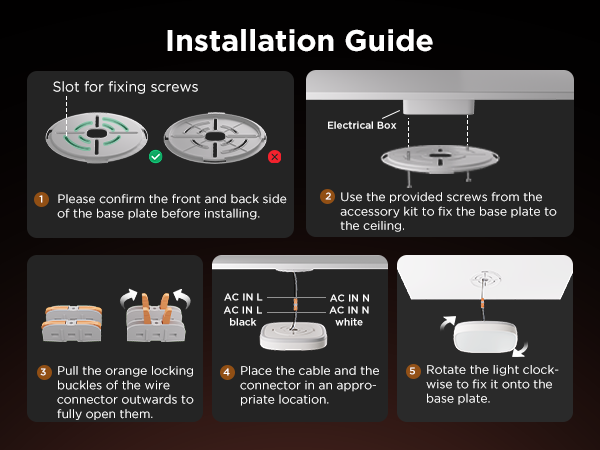 Installation Guide

Slot for fixing screws

1 Please confirm the front and back side of the base plate before installing.

Electrical Box

2 Use the provided screws from the accessory kit to fix the base plate to the ceiling.

3 Pull the orange locking buckles of the wire connector outwards to fully open them.

AC IN L
AC IN L
black
AC IN N
AC IN N
white

4 Place the cable and the connector in an appropriate location.

5 Rotate the light clockwise to fix it onto the base plate.