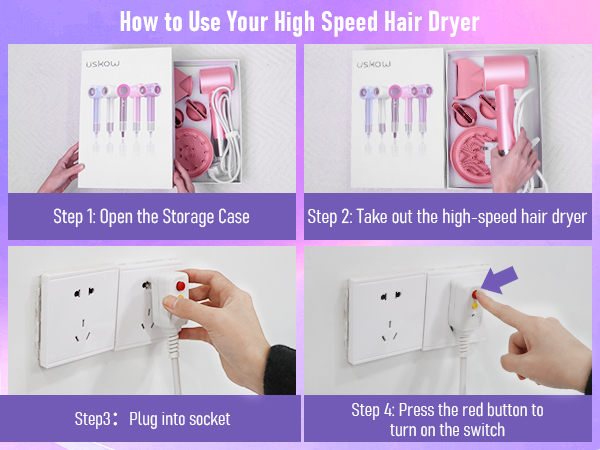 How to Use Your High Speed Hair Dryer

uskow

Step 1: Open the Storage Case

uskow

Step 2: Take out the high-speed hair dryer

Step3： Plug into socket

Step 4: Press the red button to turn on the switch