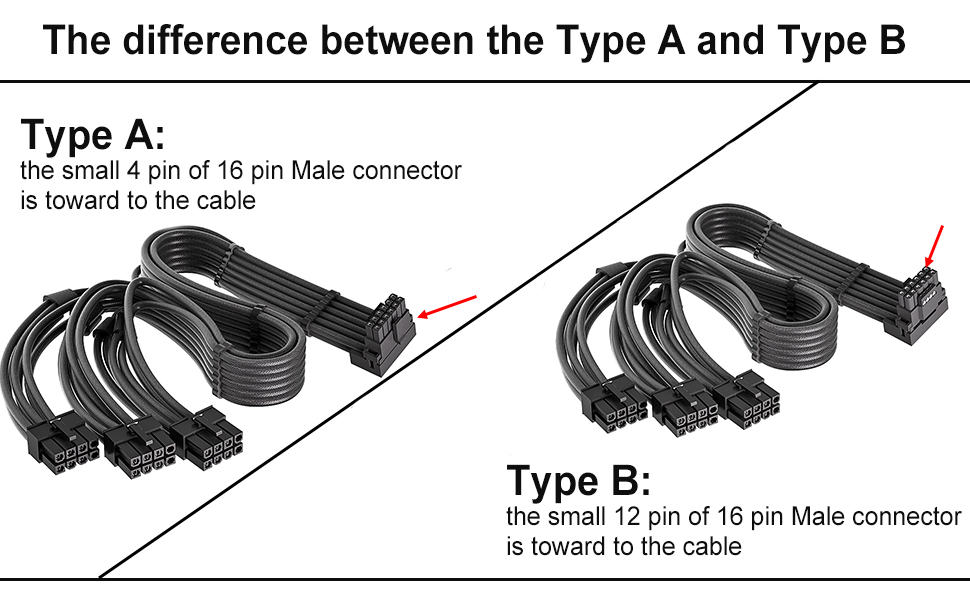 The difference between the Type A and Type B

Type A:
the small 4 pin of 16 pin Male connector is toward to the cable

Type B:
the small 12 pin of 16 pin Male connector is toward to the cable