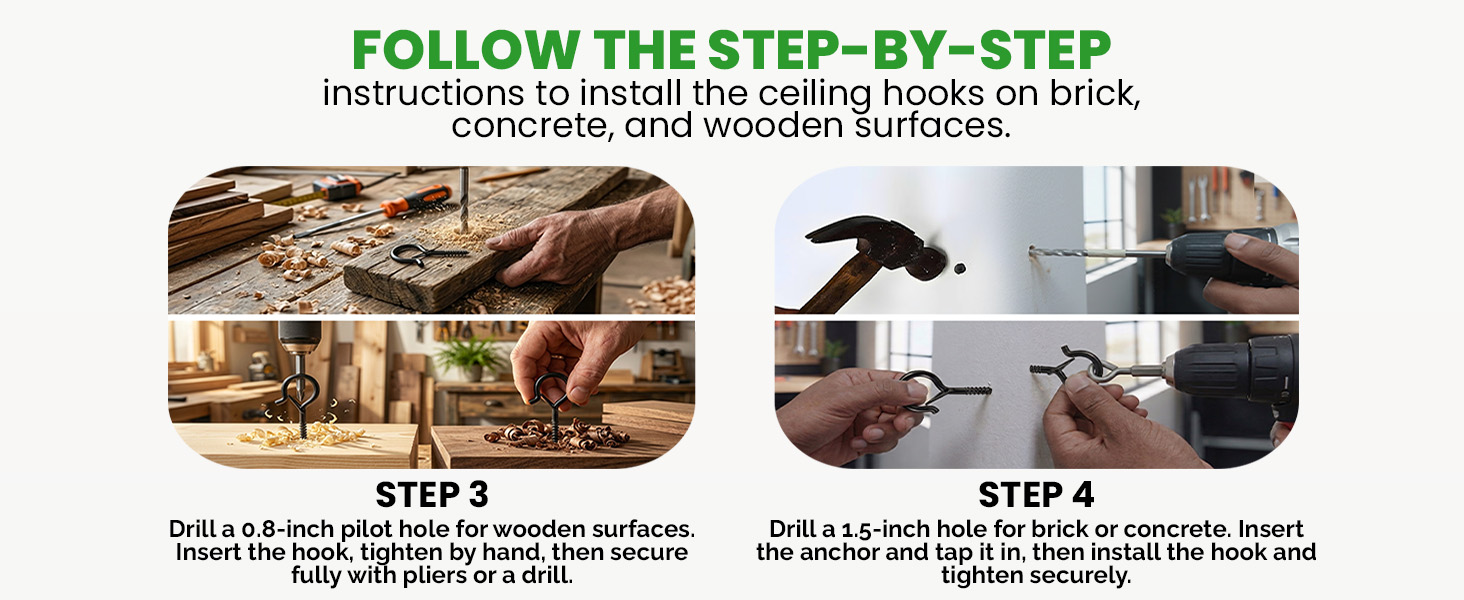 FOLLOW THE STEP-BY-STEP
instructions to install the ceiling hooks on brick, concrete, and wooden surfaces.

STEP 3
Drill a 0.8-inch pilot hole for wooden surfaces. Insert the hook, tighten by hand, then secure fully with pliers or a drill.

STEP 4
Drill a 1.5-inch hole for brick or concrete. Insert the anchor and tap it in, then install the hook and tighten securely.