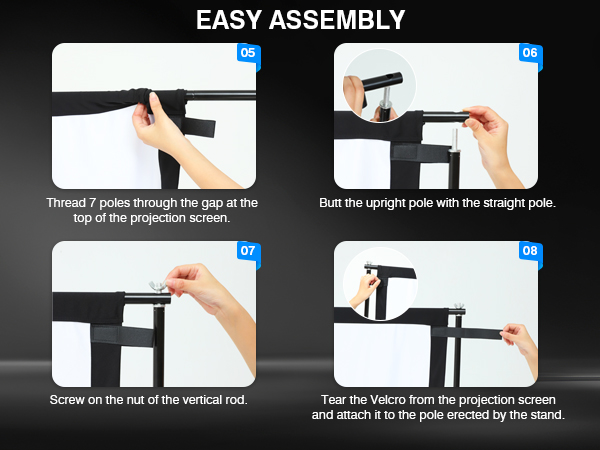 EASY ASSEMBLY

05

Thread 7 poles through the gap at the top of the projection screen.

06

Butt the upright pole with the straight pole.

07

Screw on the nut of the vertical rod.

08

Tear the Velcro from the projection screen and attach it to the pole erected by the stand.