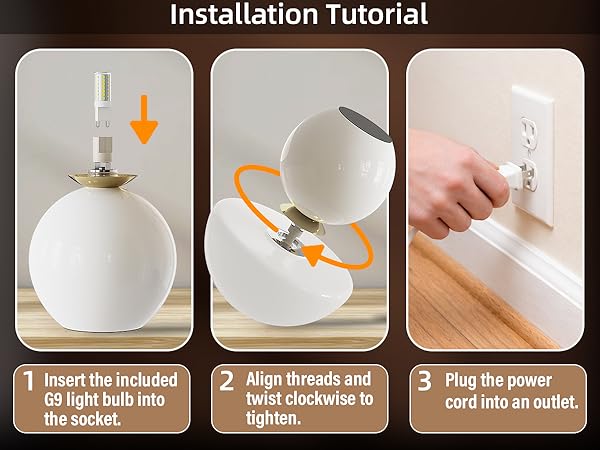 Installation Tutorial

1 Insert the included G9 light bulb into the socket.

2 Align threads and twist clockwise to tighten.

3 Plug the power cord into an outlet.