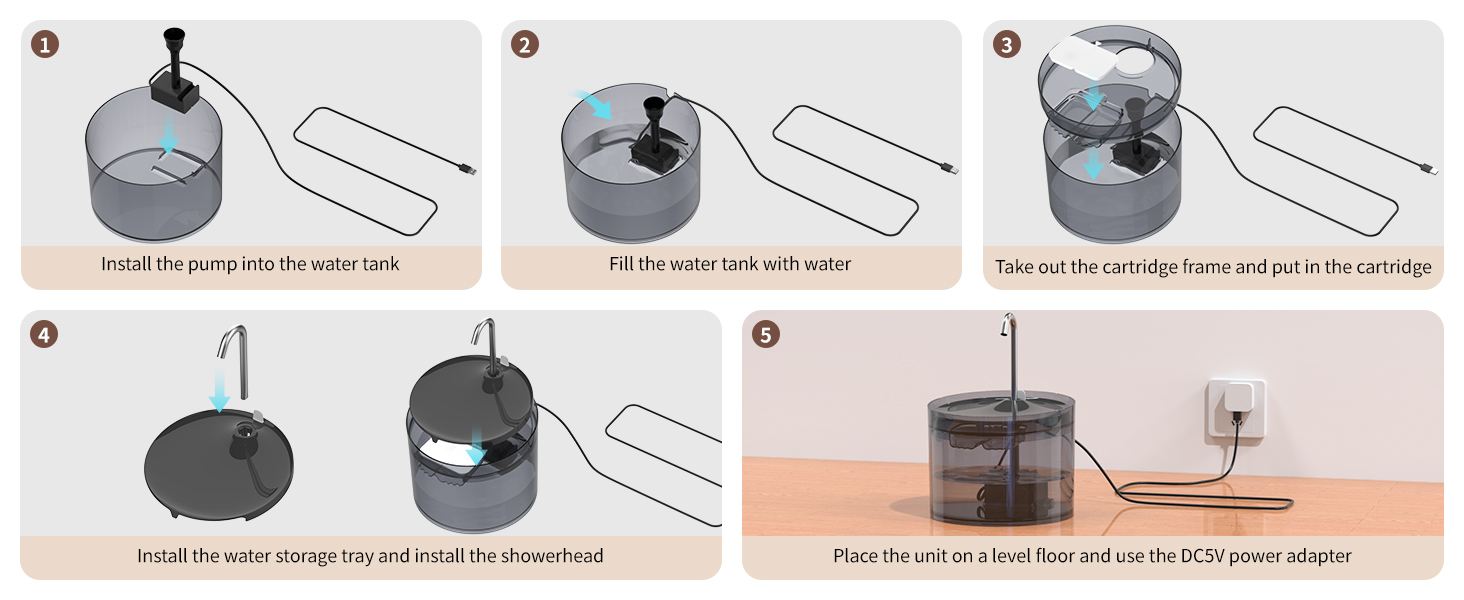 1
Install the pump into the water tank

2
Fill the water tank with water

3
Take out the cartridge frame and put in the cartridge

4
Install the water storage tray and install the showerhead

5
Place the unit on a level floor and use the DC5V power adapter