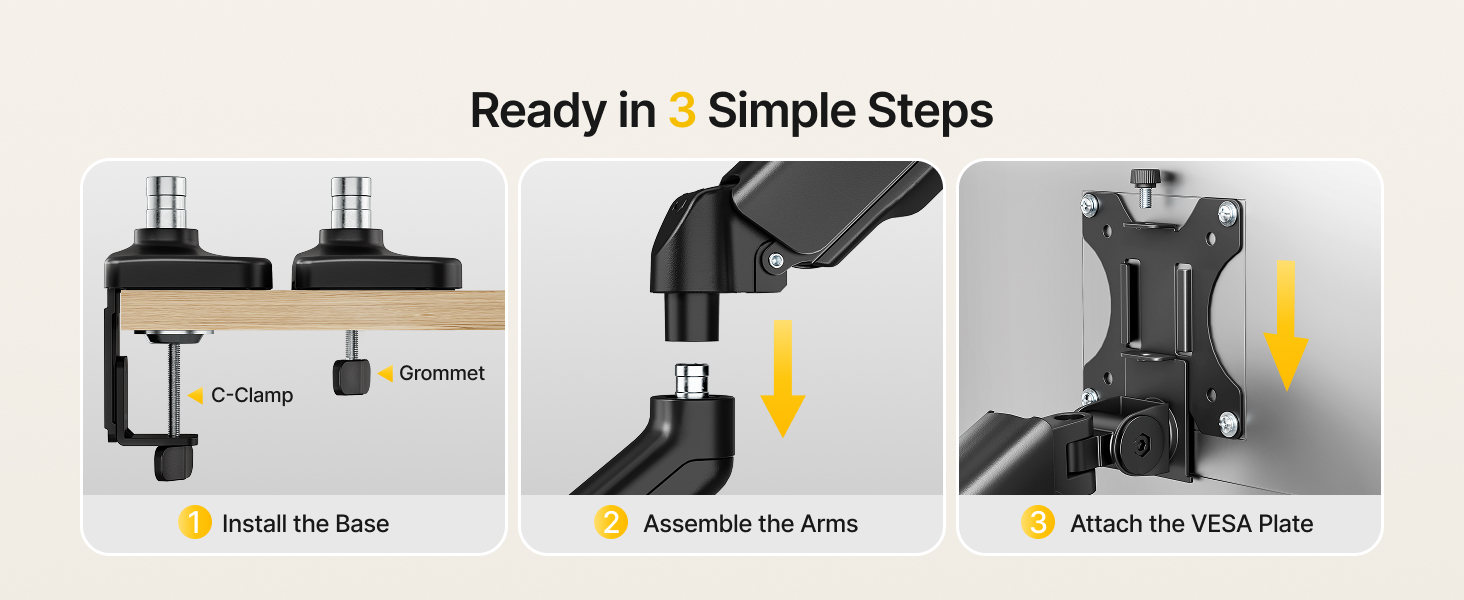 Ready in 3 Simple Steps

C-Clamp

Grommet

1 Install the Base

2 Assemble the Arms

3 Attach the VESA Plate