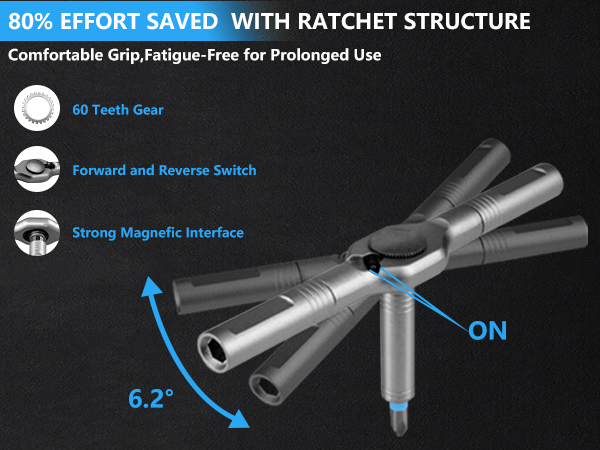 80% EFFORT SAVED WITH RATCHET STRUCTURE

Comfortable Grip,Fatigue-Free for Prolonged Use

60 Teeth Gear

Forward and Reverse Switch

Strong Magnefic Interface

ON

6.2°