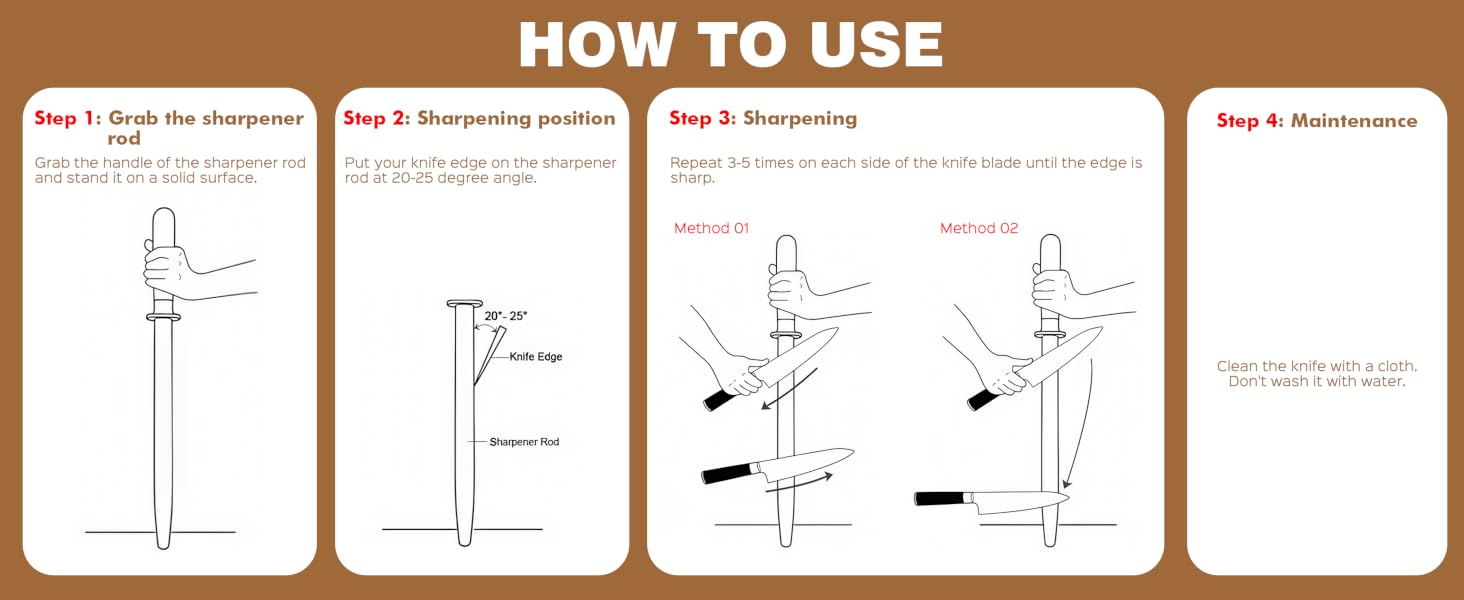 HOW TO USE

Step 1: Grab the sharpener rod

Grab the handle of the sharpener rod and stand it on a solid surface.

Step 2: Sharpening position

Put your knife edge on the sharpener rod at 20-25 degree angle.

20°- 25°

Knife Edge

Sharpener Rod

Step 3: Sharpening

Repeat 3-5 times on each side of the knife blade until the edge is sharp.

Method 01

Method 02

Step 4: Maintenance

Clean the knife with a cloth. Don't wash it with water.