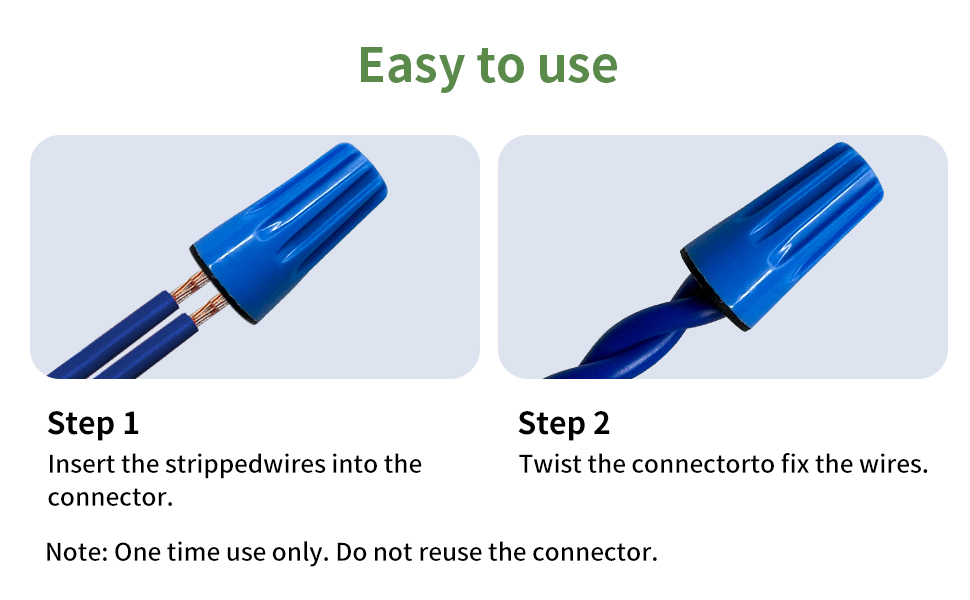 Easy to use

Step 1
Insert the strippedwires into the connector.

Step 2
Twist the connectorto fix the wires.

Note: One time use only. Do not reuse the connector.