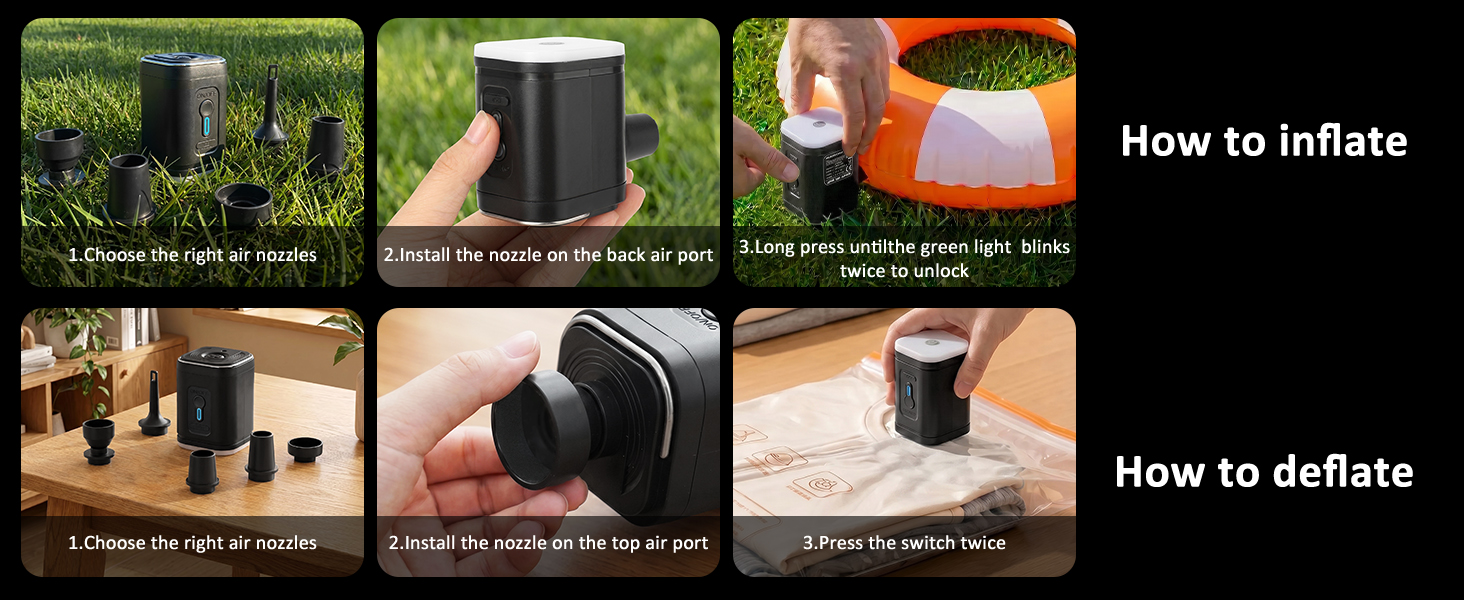 1.Choose the right air nozzles

2.Install the nozzle on the back air port

3.Long press untilthe green light blinks twice to unlock

How to inflate

1.Choose the right air nozzles

2.Install the nozzle on the top air port

3.Press the switch twice

How to deflate