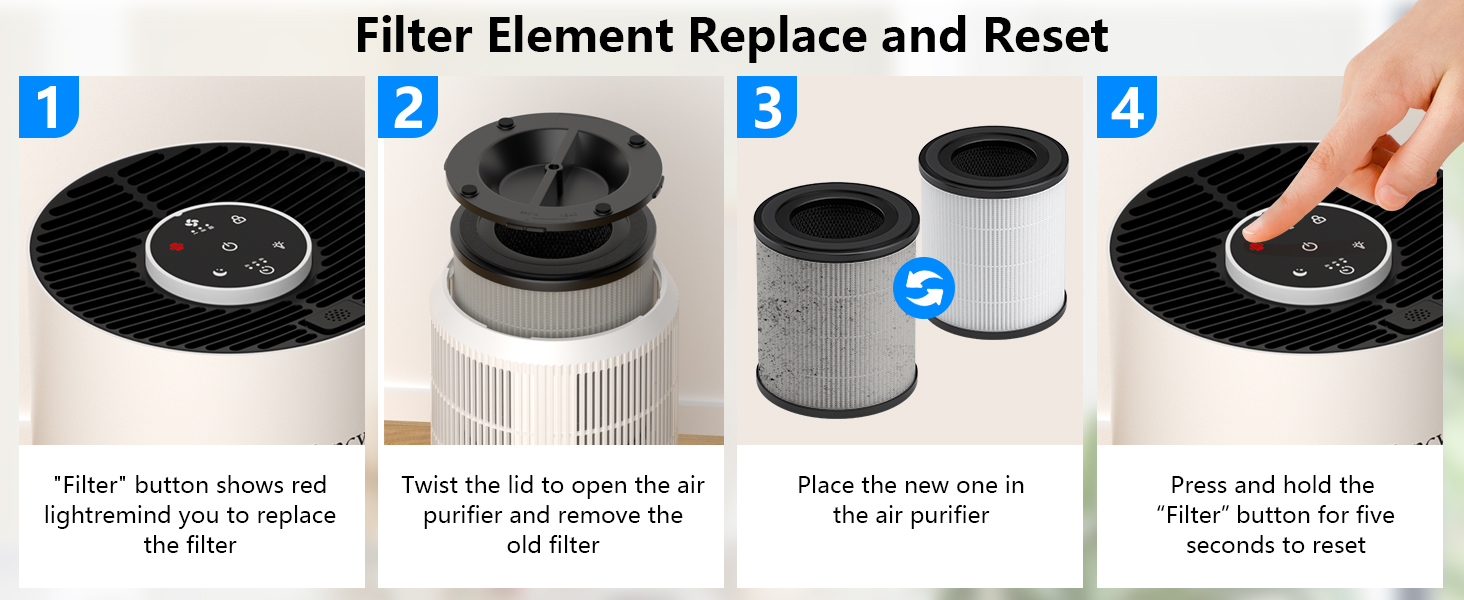 Filter Element Replace and Reset

1

"Filter" button shows red lightremind you to replace the filter

2

Twist the lid to open the air purifier and remove the old filter

3

Place the new one in the air purifier

4

Press and hold the “Filter” button for five seconds to reset