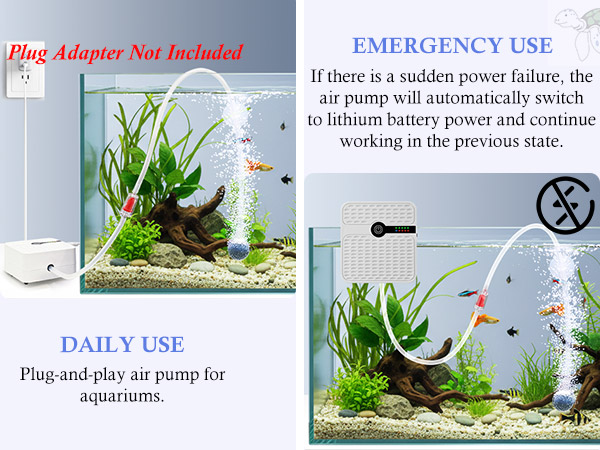 Plug Adapter Not Included

DAILY USE

Plug-and-play air pump for aquariums.

EMERGENCY USE

If there is a sudden power failure, the air pump will automatically switch to lithium battery power and continue working in the previous state.