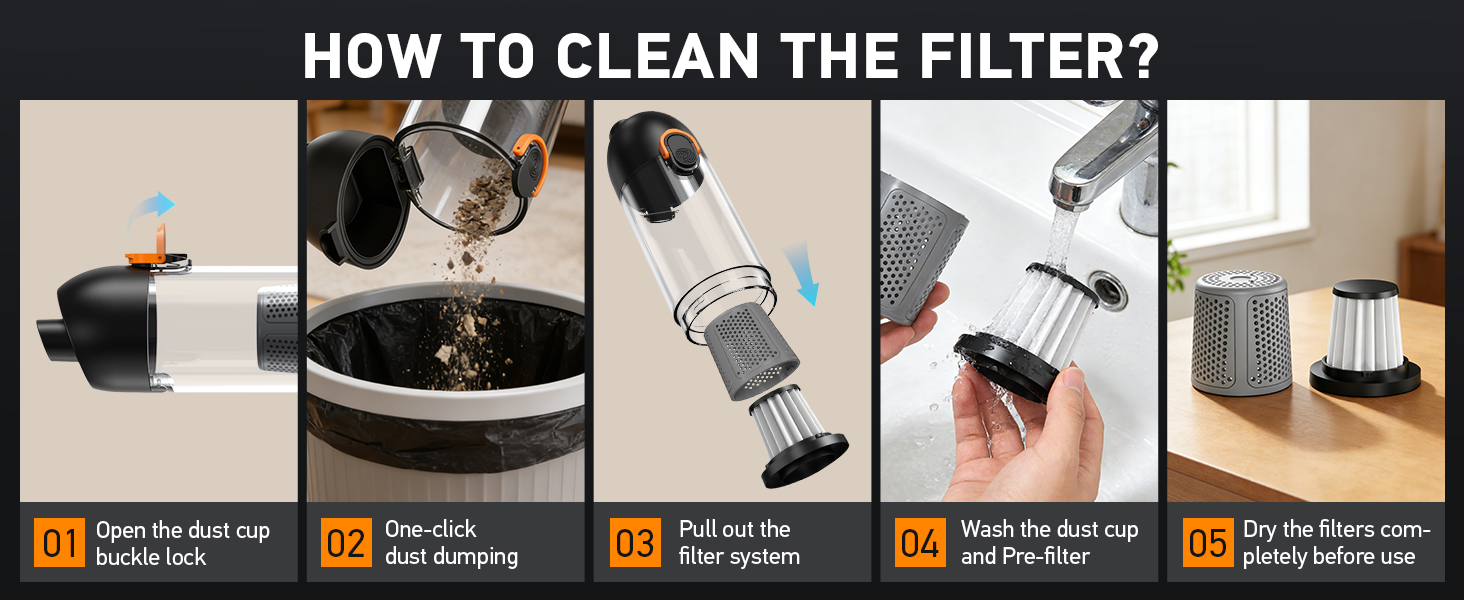 HOW TO CLEAN THE FILTER?

01 Open the dust cup buckle lock

02 One-click dust dumping

03 Pull out the filter system

04 Wash the dust cup and Pre-filter

05 Dry the filters completely before use