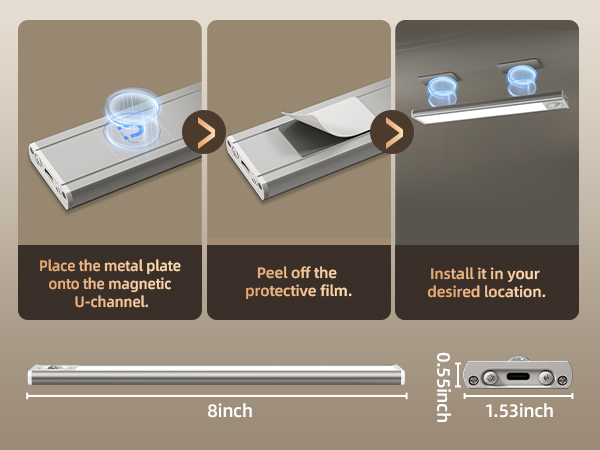 Place the metal plate onto the magnetic U-channel.

Peel off the protective film.

Install it in your desired location.

8inch

0.55inch

1.53inch