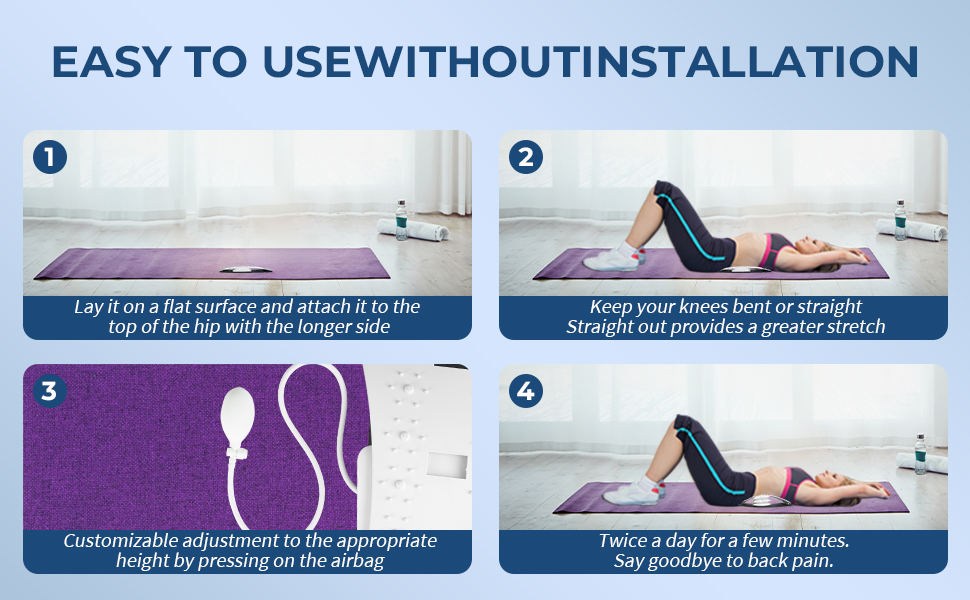 EASY TO USEWITHOUTINSTALLATION

1

Lay it on a flat surface and attach it to the top of the hip with the longer side

2

Keep your knees bent or straight
Straight out provides a greater stretch

3

Customizable adjustment to the appropriate height by pressing on the airbag

4

Twice a day for a few minutes.
Say goodbye to back pain.