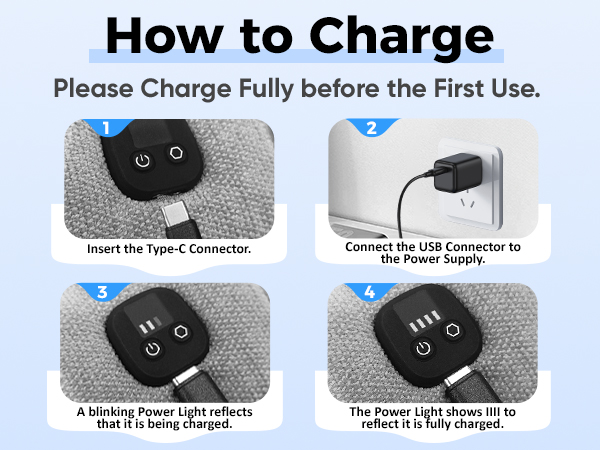 How to Charge

Please Charge Fully before the First Use.

1

Insert the Type-C Connector.

2

Connect the USB Connector to the Power Supply.

3

A blinking Power Light reflects that it is being charged.

4

The Power Light shows IIII to reflect it is fully charged.