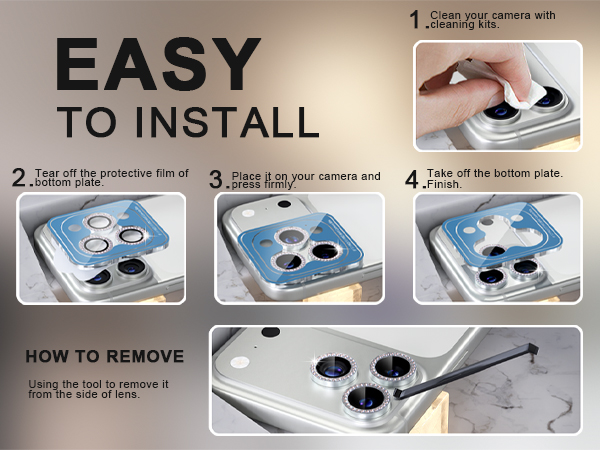 EASY
TO INSTALL

1. Clean your camera with cleaning kits.

2. Tear off the protective film of bottom plate.

3. Place it on your camera and press firmly.

4. Take off the bottom plate. Finish.

HOW TO REMOVE

Using the tool to remove it from the side of lens.