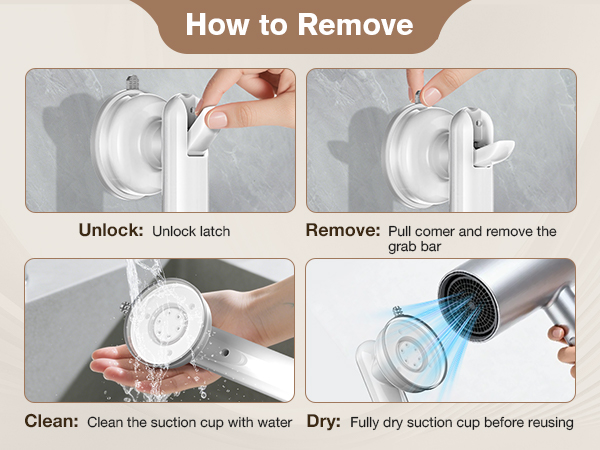 How to Remove

Unlock: Unlock latch

Remove: Pull comer and remove the grab bar

Clean: Clean the suction cup with water

Dry: Fully dry suction cup before reusing