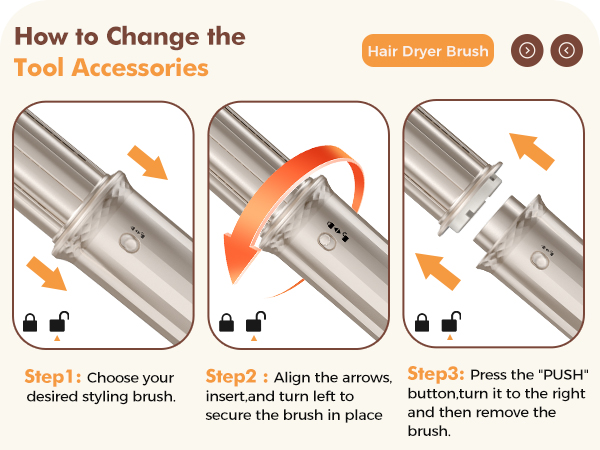 How to Change the
Tool Accessories

Hair Dryer Brush

Step1: Choose your desired styling brush.

Step2 : Align the arrows, insert,and turn left to secure the brush in place

Step3: Press the "PUSH" button,turn it to the right and then remove the brush.