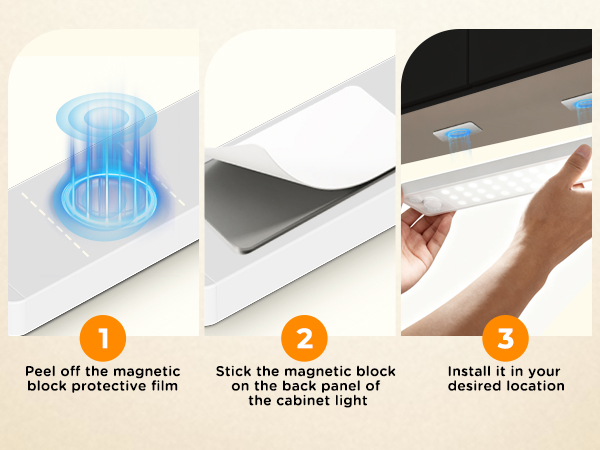 1
Peel off the magnetic block protective film

2
Stick the magnetic block on the back panel of the cabinet light

3
Install it in your desired location