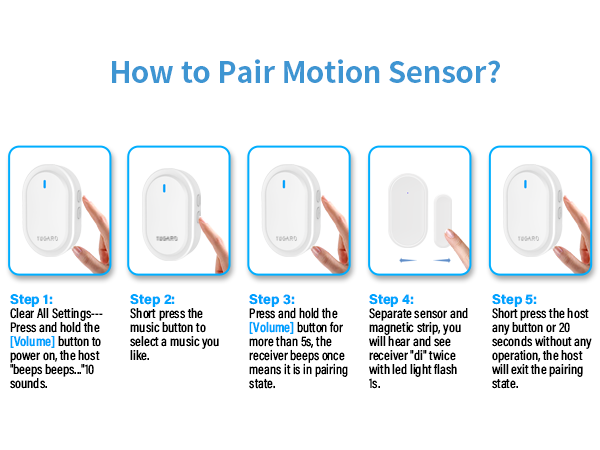 How to Pair Motion Sensor?

TOGARD

TOGARD

TOGARD

TOGARD

Step 1:
Clear All Settings---Press and hold the [Volume] button to power on, the host "beeps beeps..."10 sounds.

Step 2:
Short press the music button to select a music you like.

Step 3:
Press and hold the [Volume] button for more than 5s, the receiver beeps once means it is in pairing state.

Step 4:
Separate sensor and magnetic strip, you will hear and see receiver "di" twice with led light flash 1s.

Step 5:
Short press the host any button or 20 seconds without any operation, the host will exit the pairing state.