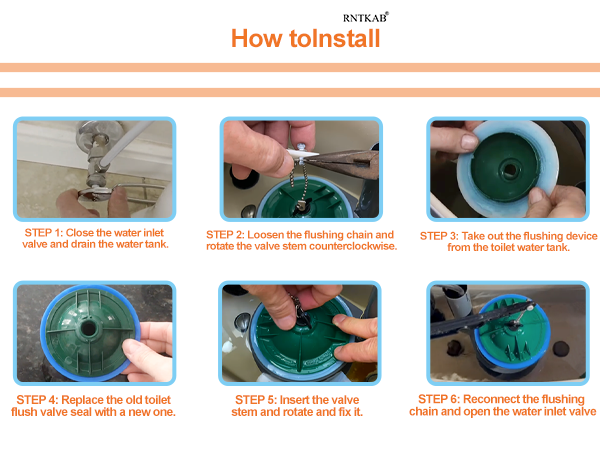 RNTKAB®

How toInstall

STEP 1: Close the water inlet valve and drain the water tank.

STEP 2: Loosen the flushing chain and rotate the valve stem counterclockwise.

STEP 3: Take out the flushing device from the toilet water tank.

STEP 4: Replace the old toilet flush valve seal with a new one.

STEP 5: Insert the valve stem and rotate and fix it.

STEP 6: Reconnect the flushing chain and open the water inlet valve