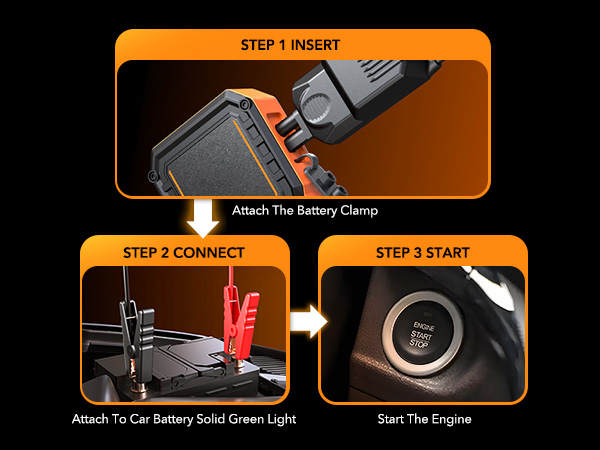 STEP 1 INSERT

Attach The Battery Clamp

STEP 2 CONNECT

Attach To Car Battery Solid Green Light

STEP 3 START

ENGINE
START
STOP

Start The Engine