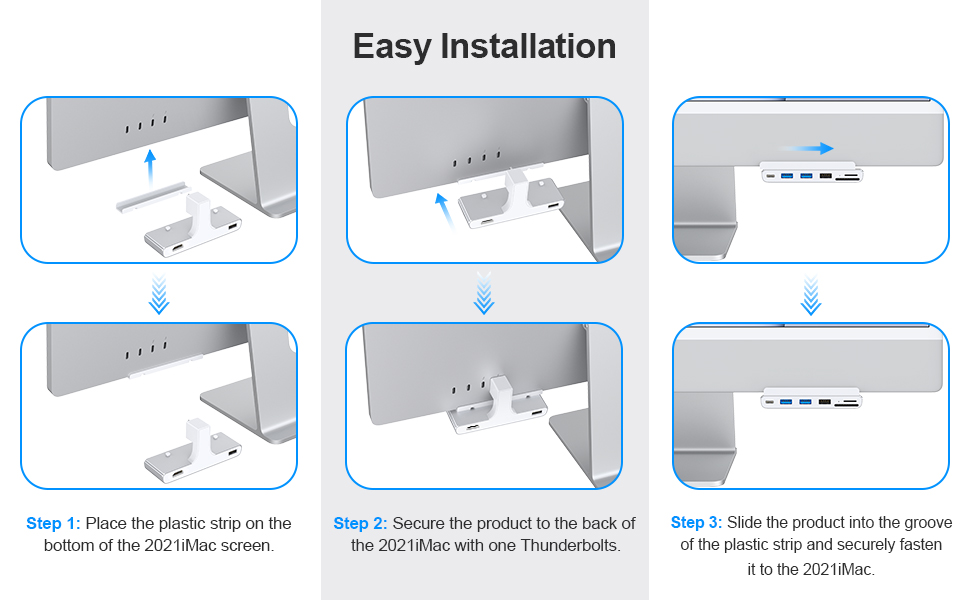 Easy Installation

Step 1: Place the plastic strip on the bottom of the 2021iMac screen.

Step 2: Secure the product to the back of the 2021iMac with one Thunderbolts.

Step 3: Slide the product into the groove of the plastic strip and securely fasten it to the 2021iMac.