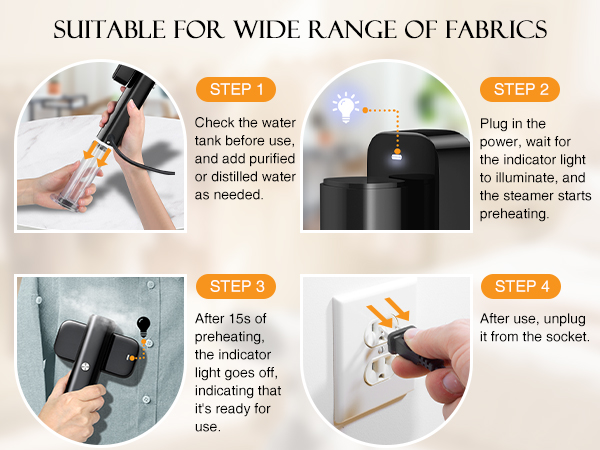 SUITABLE FOR WIDE RANGE OF FABRICS

STEP 1

Check the water tank before use, and add purified or distilled water as needed.

STEP 2

Plug in the power, wait for the indicator light to illuminate, and the steamer starts preheating.

STEP 3

After 15s of preheating, the indicator light goes off, indicating that it's ready for use.

STEP 4

After use, unplug it from the socket.