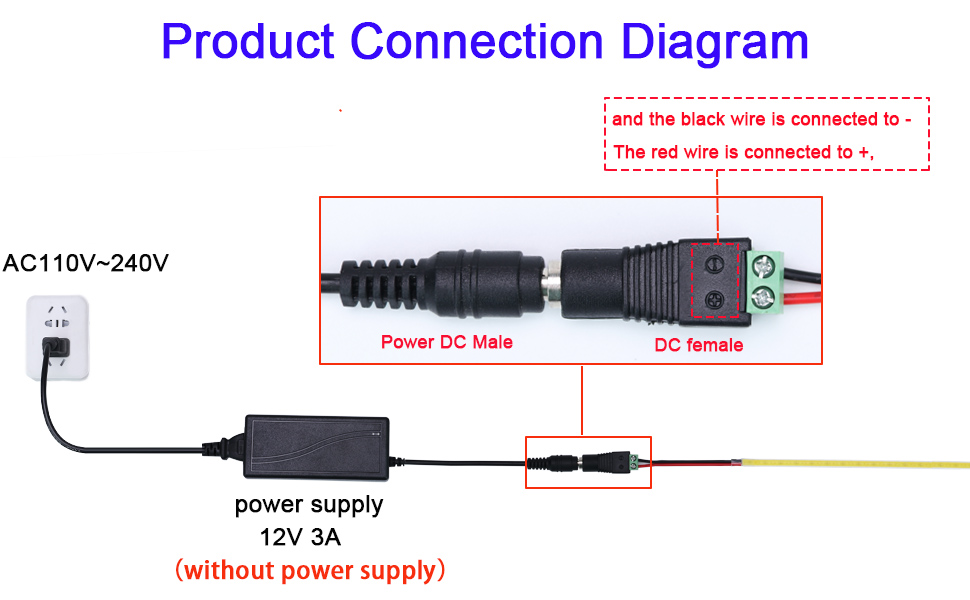 Product Connection Diagram

and the black wire is connected to -
The red wire is connected to +,

AC110V~240V

Power DC Male

DC female

power supply
12V 3A
（without power supply）