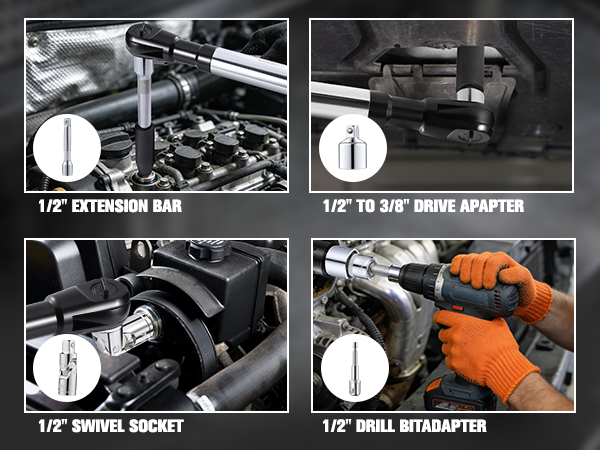 1/2" EXTENSION BAR

1/2" TO 3/8" DRIVE APAPTER

1/2" SWIVEL SOCKET

1/2" DRILL BITADAPTER