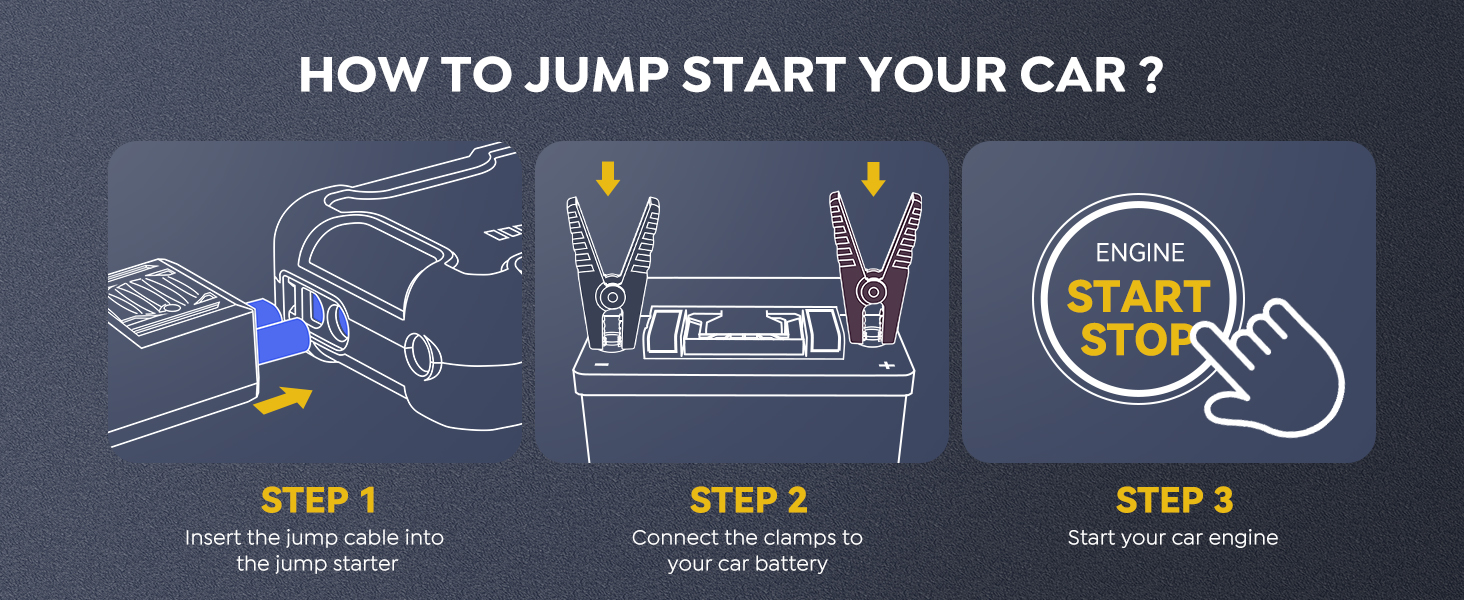 HOW TO JUMP START YOUR CAR ?

−

+

ENGINE
START
STOP

STEP 1
Insert the jump cable into the jump starter

STEP 2
Connect the clamps to your car battery

STEP 3
Start your car engine