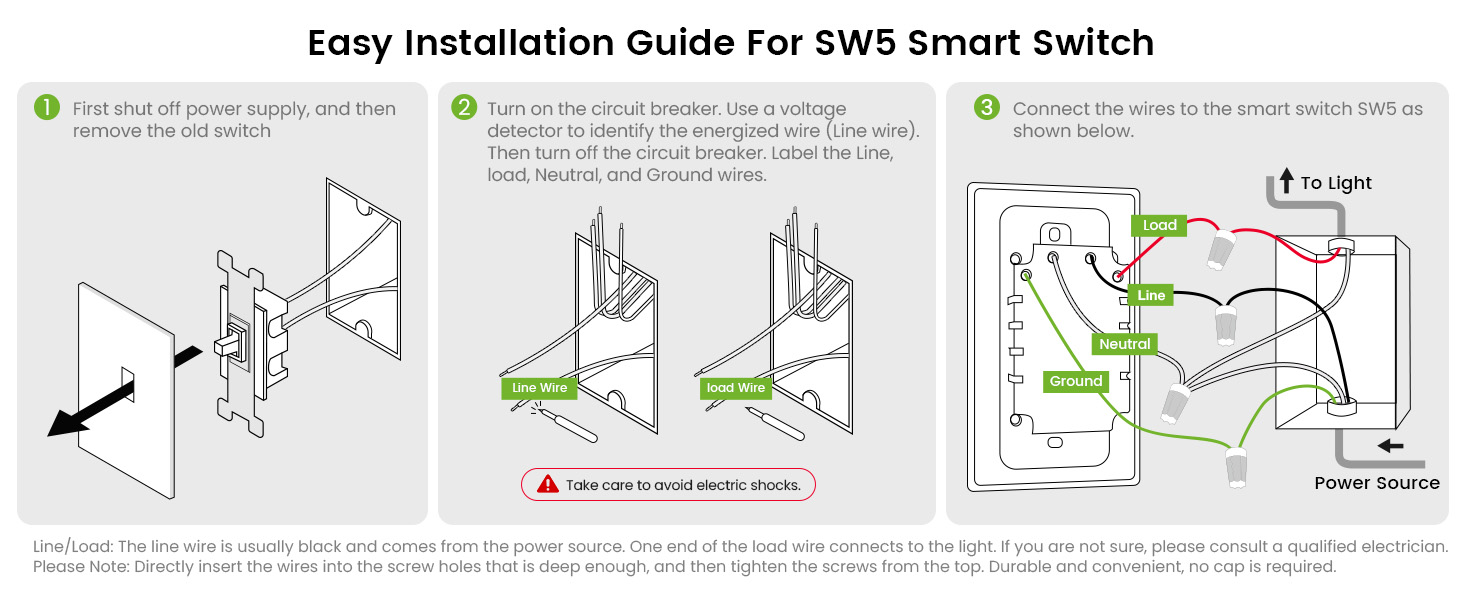 Easy Installation Guide For SW5 Smart Switch

1 First shut off power supply, and then remove the old switch

2 Turn on the circuit breaker. Use a voltage detector to identify the energized wire (Line wire). Then turn off the circuit breaker. Label the Line, load, Neutral, and Ground wires.

Line Wire

load Wire

Take care to avoid electric shocks.

3 Connect the wires to the smart switch SW5 as shown below.

To Light

Load

Line

Neutral

Ground

Power Source

Line/Load: The line wire is usually black and comes from the power source. One end of the load wire connects to the light. If you are not sure, please consult a qualified electrician.
Please Note: Directly insert the wires into the screw holes that is deep enough, and then tighten the screws from the top. Durable and convenient, no cap is required.