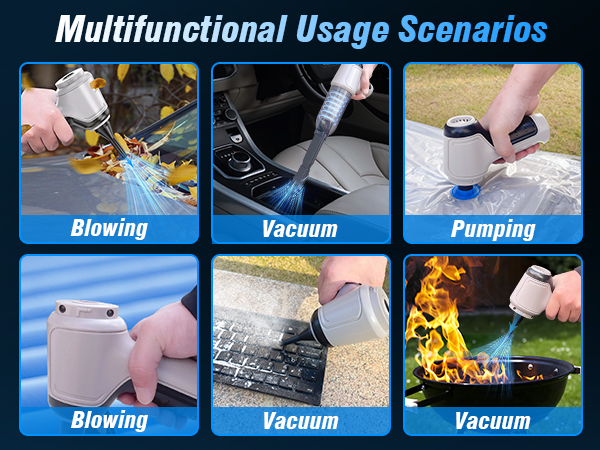 Multifunctional Usage Scenarios

Blowing

Vacuum

Pumping

Blowing

Vacuum

Vacuum