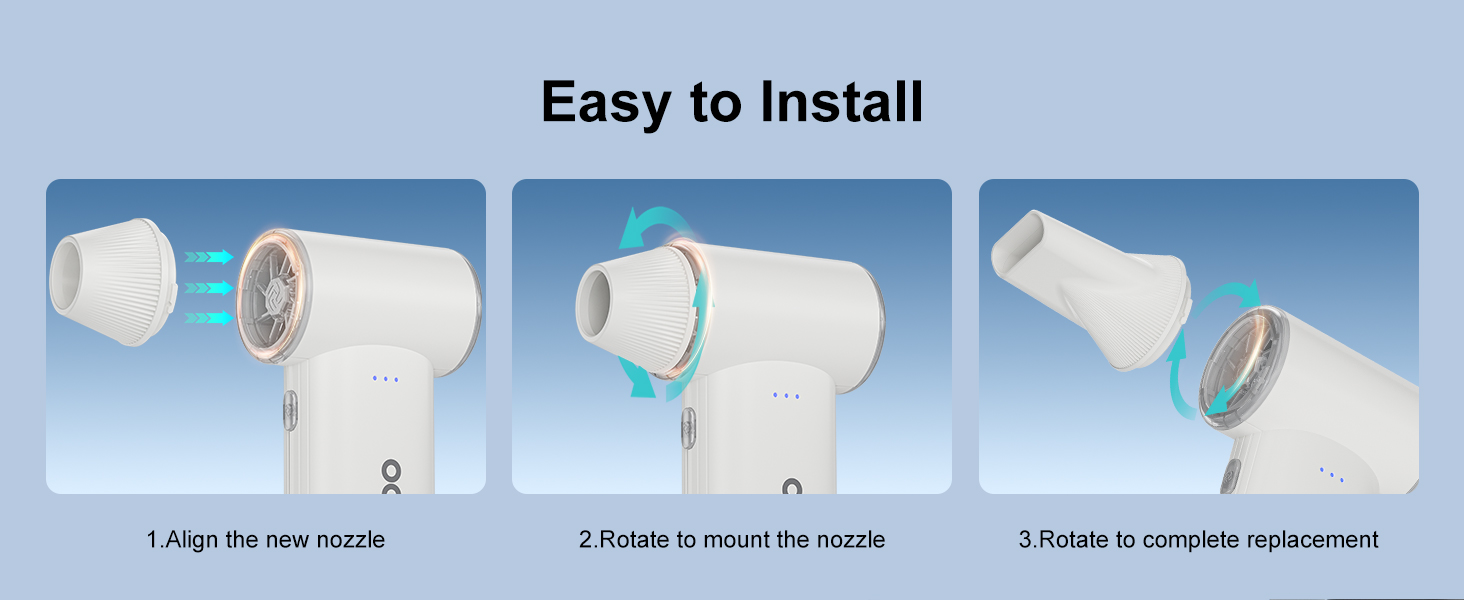 Easy to Install

1.Align the new nozzle

2.Rotate to mount the nozzle

3.Rotate to complete replacement