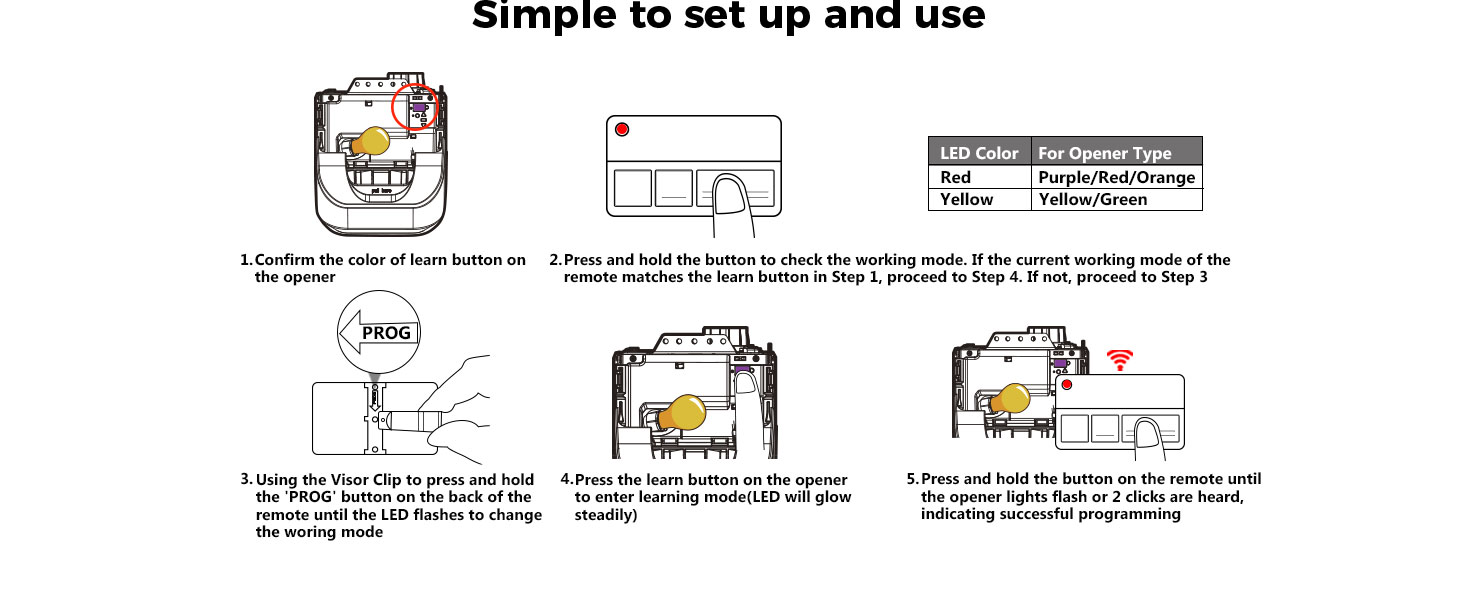 Simple to set up and use

| LED Color | For Opener Type |
|---|---|
| Red | Purple/Red/Orange |
| Yellow | Yellow/Green |

1. Confirm the color of learn button on the opener

2. Press and hold the button to check the working mode. If the current working mode of the remote matches the learn button in Step 1, proceed to Step 4. If not, proceed to Step 3

PROG

3. Using the Visor Clip to press and hold the 'PROG' button on the back of the remote until the LED flashes to change the woring mode

4. Press the learn button on the opener to enter learning mode(LED will glow steadily)

5. Press and hold the button on the remote until the opener lights flash or 2 clicks are heard, indicating successful programming