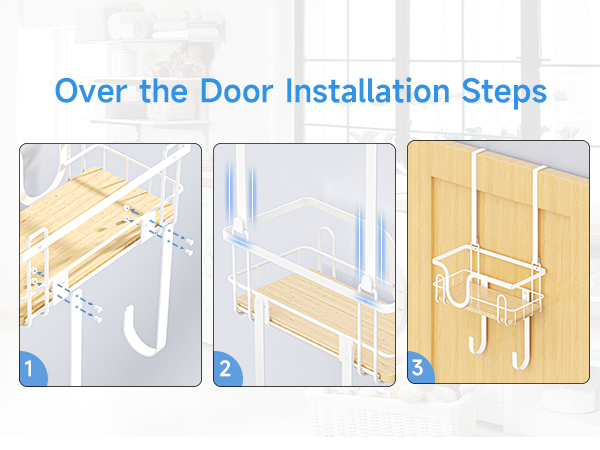 Over the Door Installation Steps

1

2

3