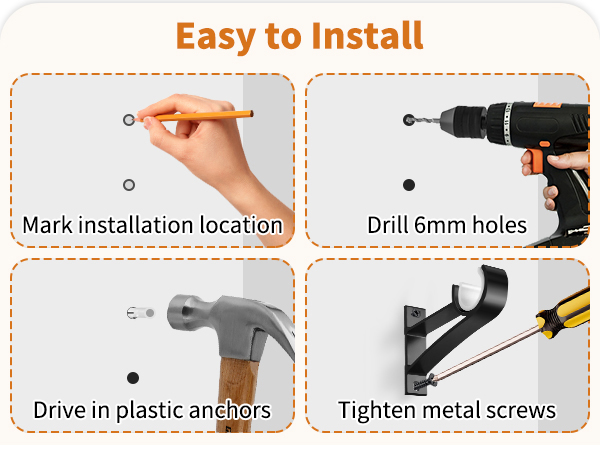 Easy to Install

Mark installation location

Drill 6mm holes

Drive in plastic anchors

Tighten metal screws