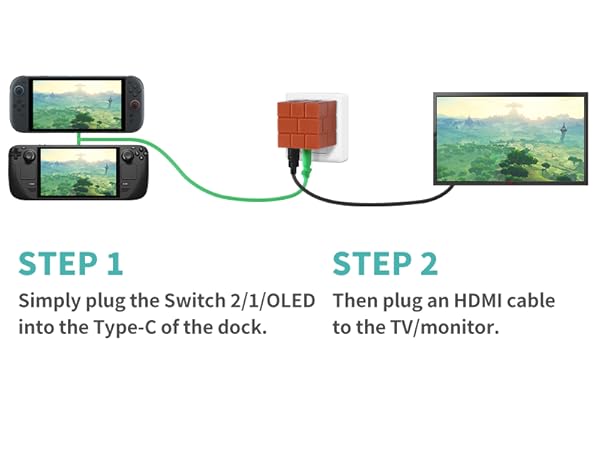 STEP 1
Simply plug the Switch 2/1/OLED into the Type-C of the dock.

STEP 2
Then plug an HDMI cable to the TV/monitor.