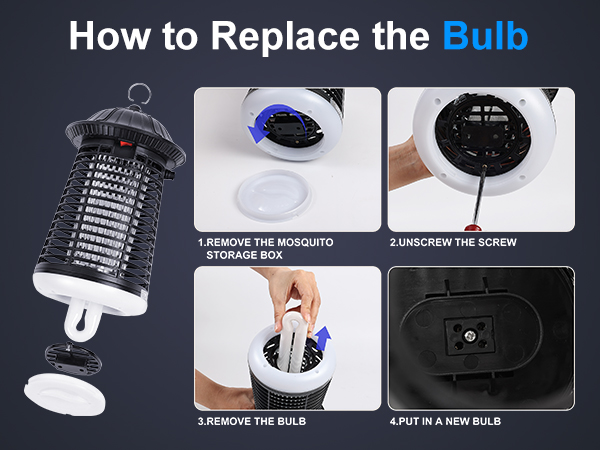 How to Replace the Bulb

1.REMOVE THE MOSQUITO STORAGE BOX

2.UNSCREW THE SCREW

3.REMOVE THE BULB

4.PUT IN A NEW BULB